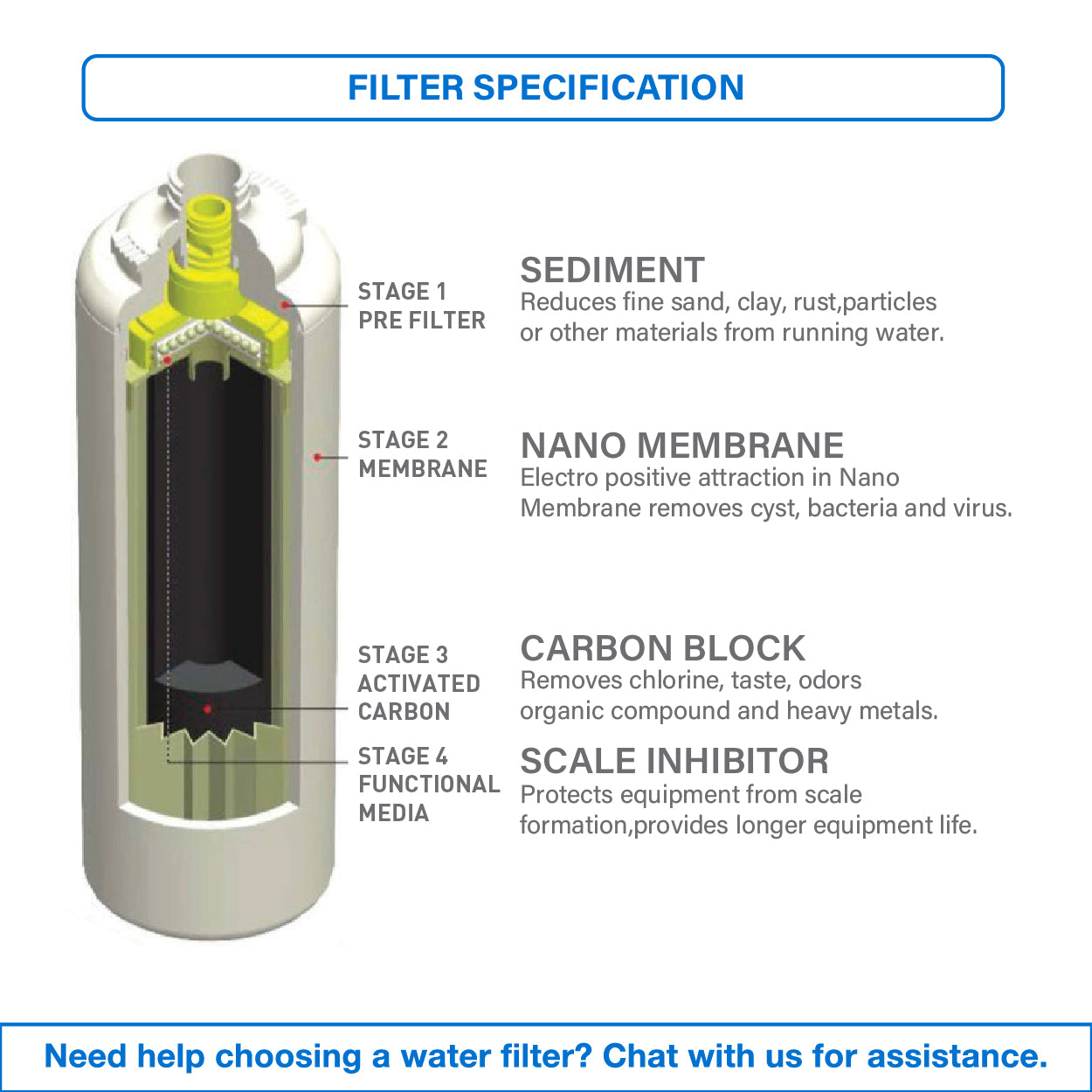 FILTER SPECIFICATION

STAGE 1
PRE FILTER

SEDIMENT
Reduces fine sand, clay, rust,particles or other materials from running water.

STAGE 2
MEMBRANE

NANO MEMBRANE
Electro positive attraction in Nano Membrane removes cyst, bacteria and virus.

STAGE 3
ACTIVATED
CARBON

CARBON BLOCK
Removes chlorine, taste, odors organic compound and heavy metals.

STAGE 4
FUNCTIONAL
MEDIA

SCALE INHIBITOR
Protects equipment from scale formation,provides longer equipment life.

Need help choosing a water filter? Chat with us for assistance.