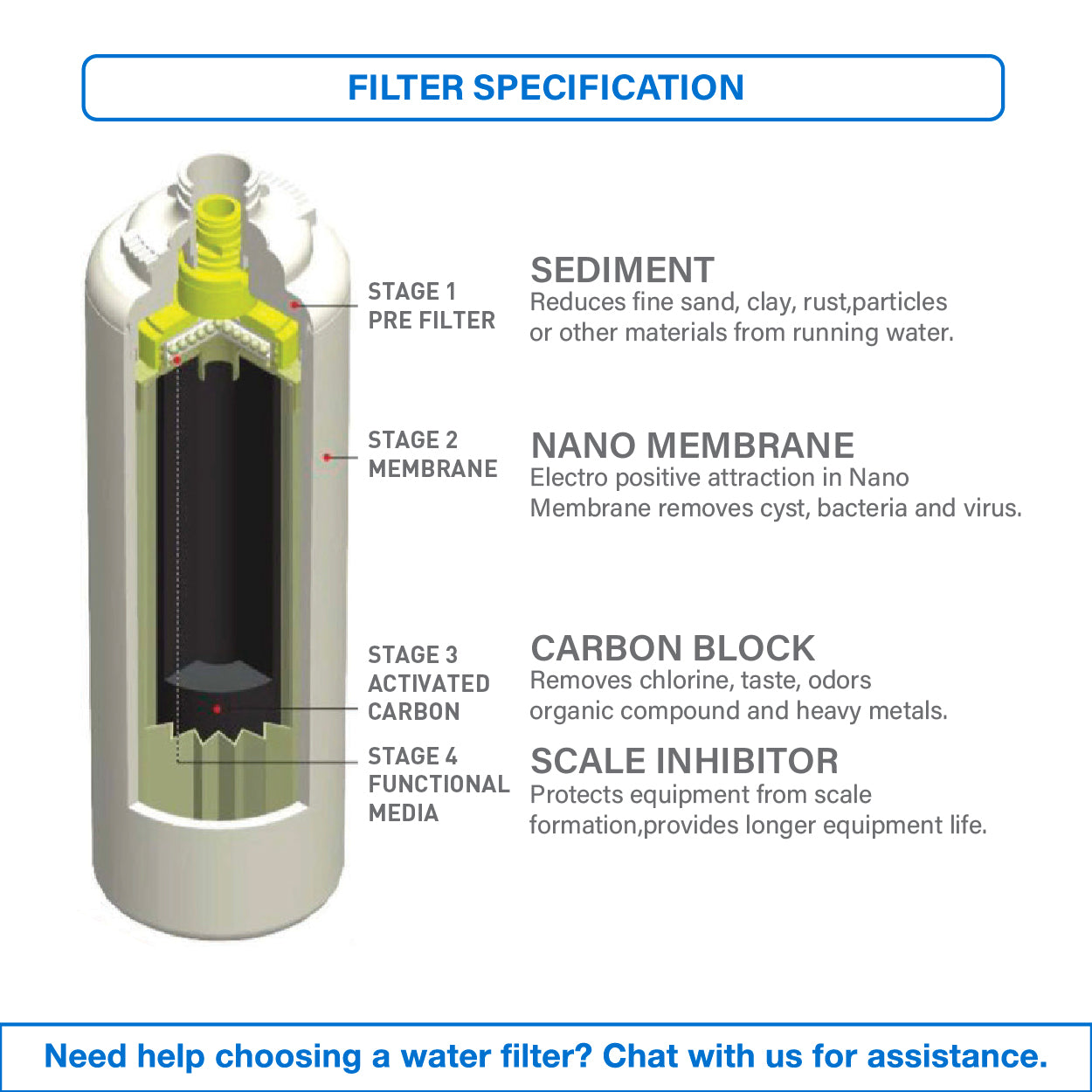 FILTER SPECIFICATION

STAGE 1
PRE FILTER

SEDIMENT
Reduces fine sand, clay, rust,particles or other materials from running water.

STAGE 2
MEMBRANE

NANO MEMBRANE
Electro positive attraction in Nano Membrane removes cyst, bacteria and virus.

STAGE 3
ACTIVATED
CARBON

CARBON BLOCK
Removes chlorine, taste, odors organic compound and heavy metals.

STAGE 4
FUNCTIONAL
MEDIA

SCALE INHIBITOR
Protects equipment from scale formation,provides longer equipment life.

Need help choosing a water filter? Chat with us for assistance.